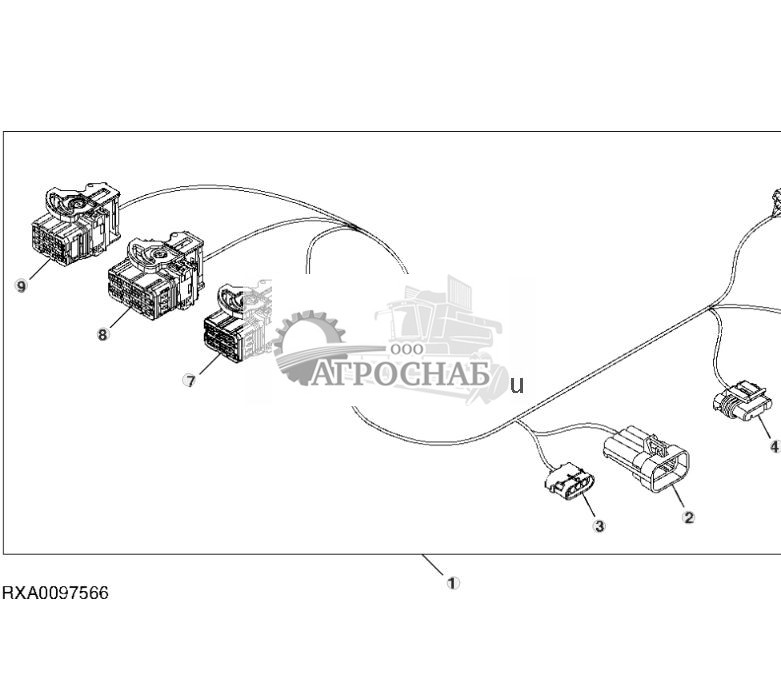 9
8
7
ООО
АГРОСНАБ
u
4
3
2
1
RXA0097566